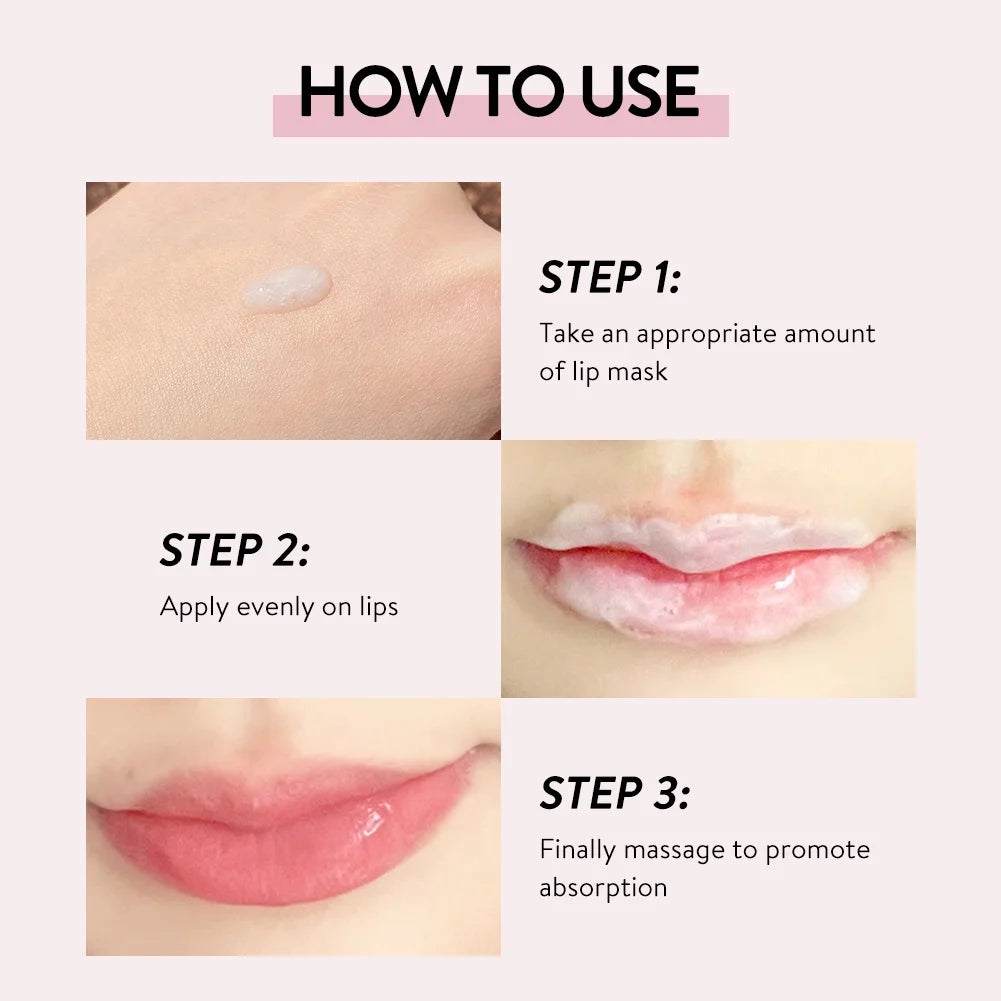 HOW TO USE

STEP 1:
Take an appropriate amount of lip mask

STEP 2:
Apply evenly on lips

STEP 3:
Finally massage to promote absorption