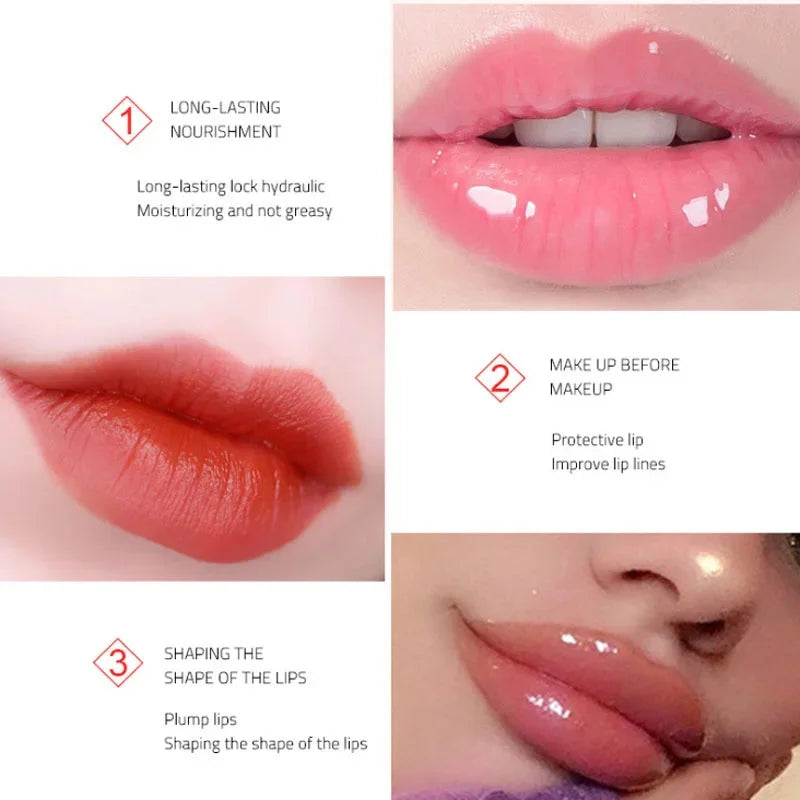 1 LONG-LASTING NOURISHMENT

Long-lasting lock hydraulic
Moisturizing and not greasy

2 MAKE UP BEFORE MAKEUP

Protective lip
Improve lip lines

3 SHAPING THE SHAPE OF THE LIPS

Plump lips
Shaping the shape of the lips