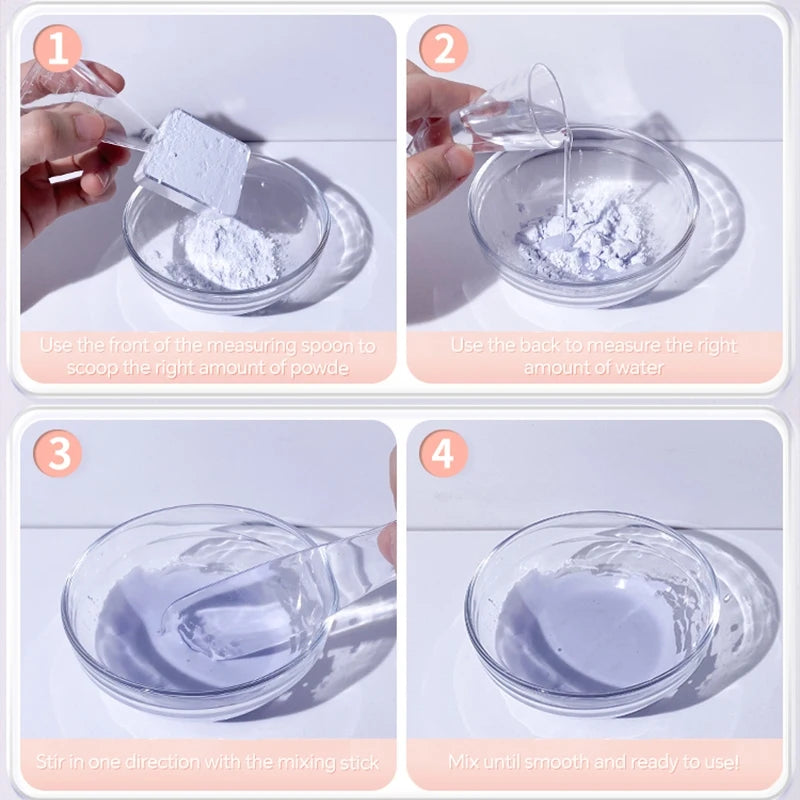 1

Use the front of the measuring spoon to scoop the right amount of powde

2

Use the back to measure the right amount of water

3

Stir in one direction with the mixing stick

4

Mix until smooth and ready to use!