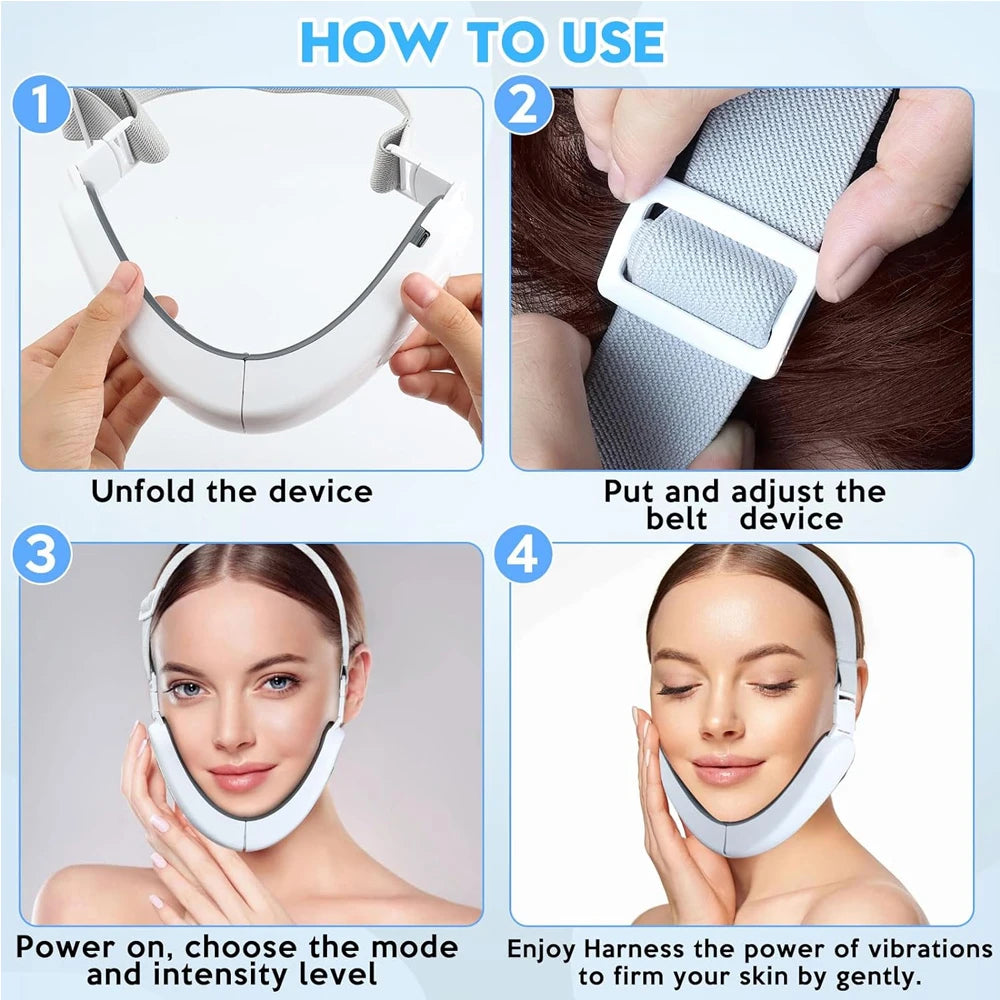 HOW TO USE

1

Unfold the device

2

Put and adjust the belt device

3

Power on, choose the mode and intensity level

4

Enjoy Harness the power of vibrations to firm your skin by gently.